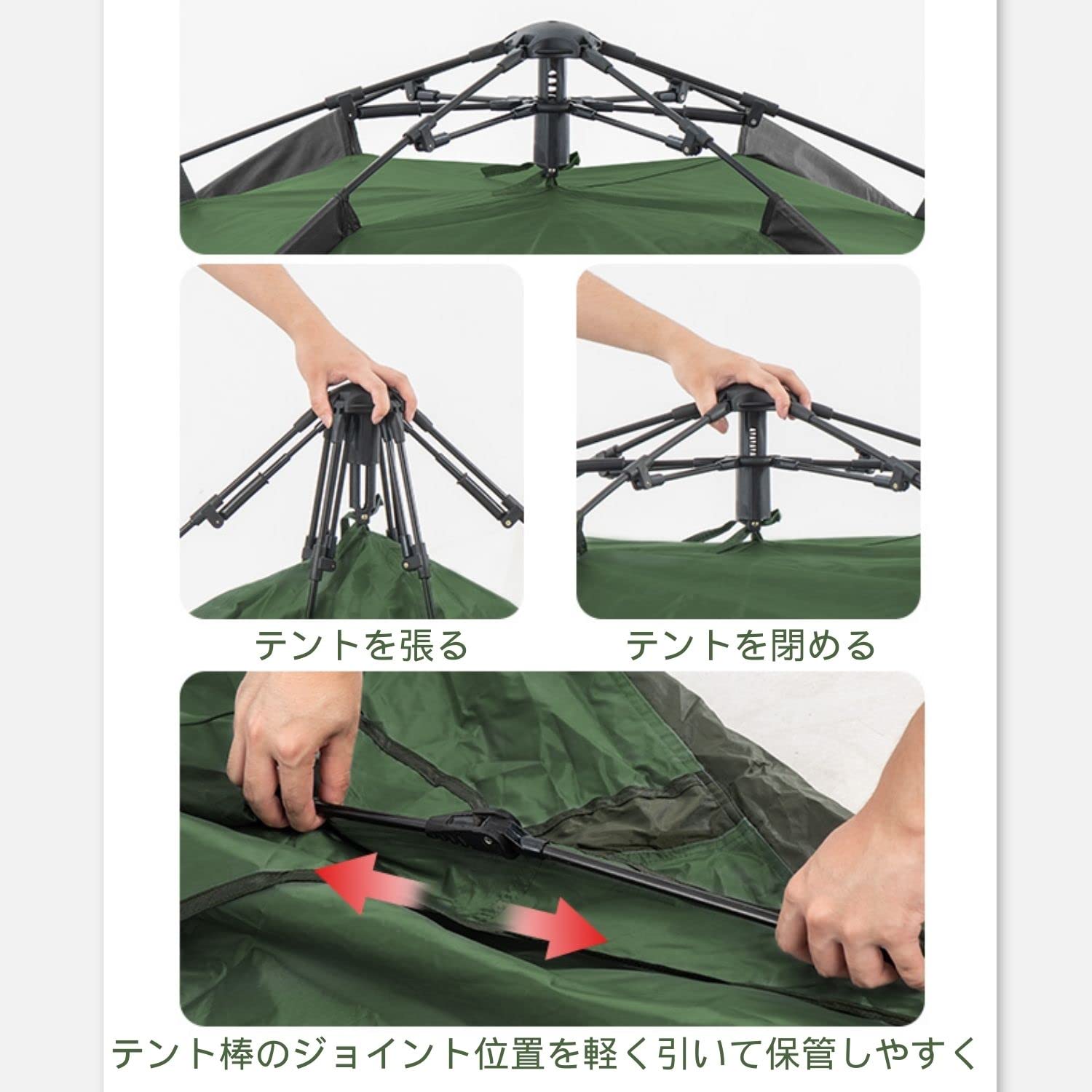 テントを張る

テントを閉める

テント棒のジョイント位置を軽く引いて保管しやすく